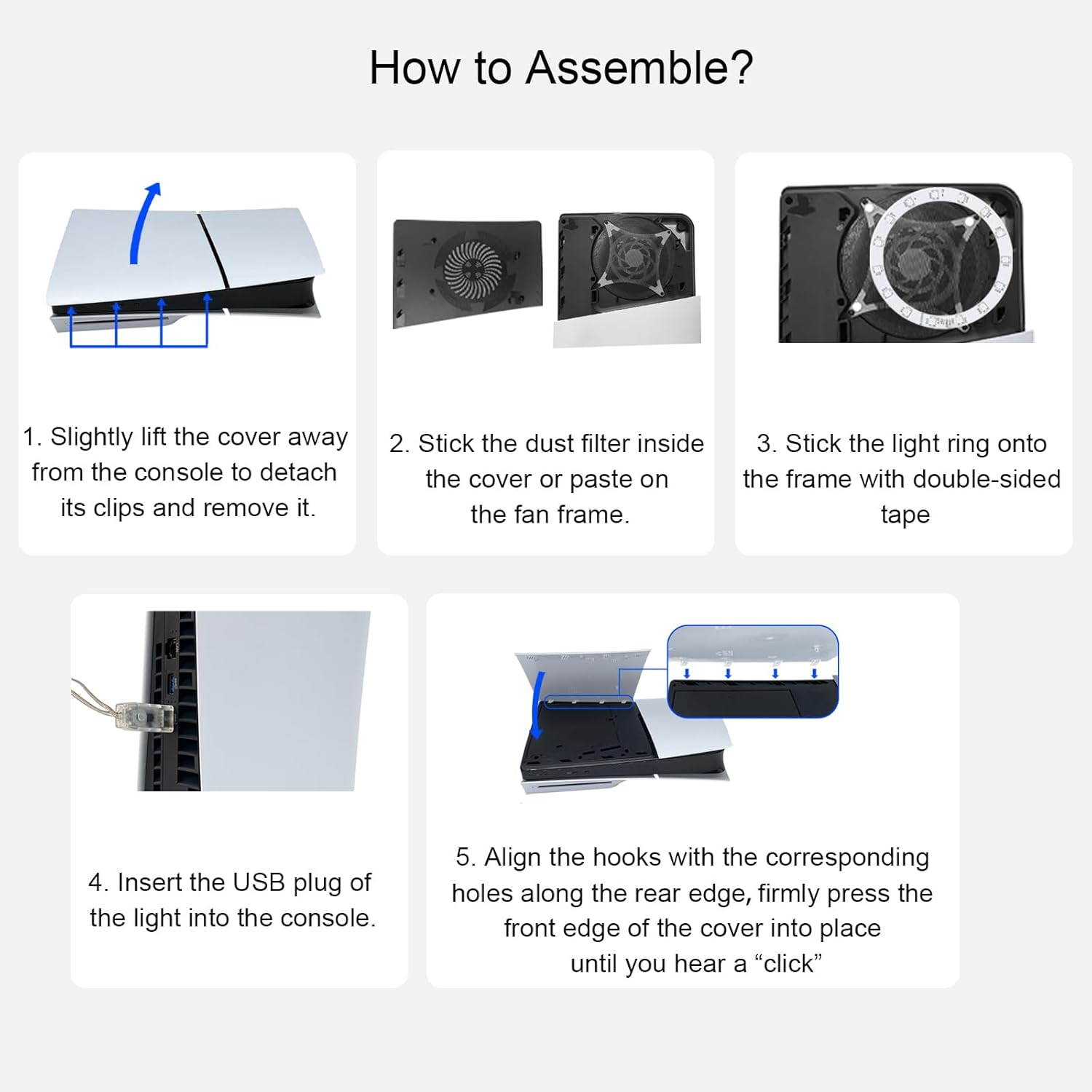 How to Assemble?

1. Slightly lift the cover away from the console to detach its clips and remove it.

2. Stick the dust filter inside the cover or paste on the fan frame.

3. Stick the light ring onto the frame with double-sided tape

4. Insert the USB plug of the light into the console.

5. Align the hooks with the corresponding holes along the rear edge, firmly press the front edge of the cover into place until you hear a “click”