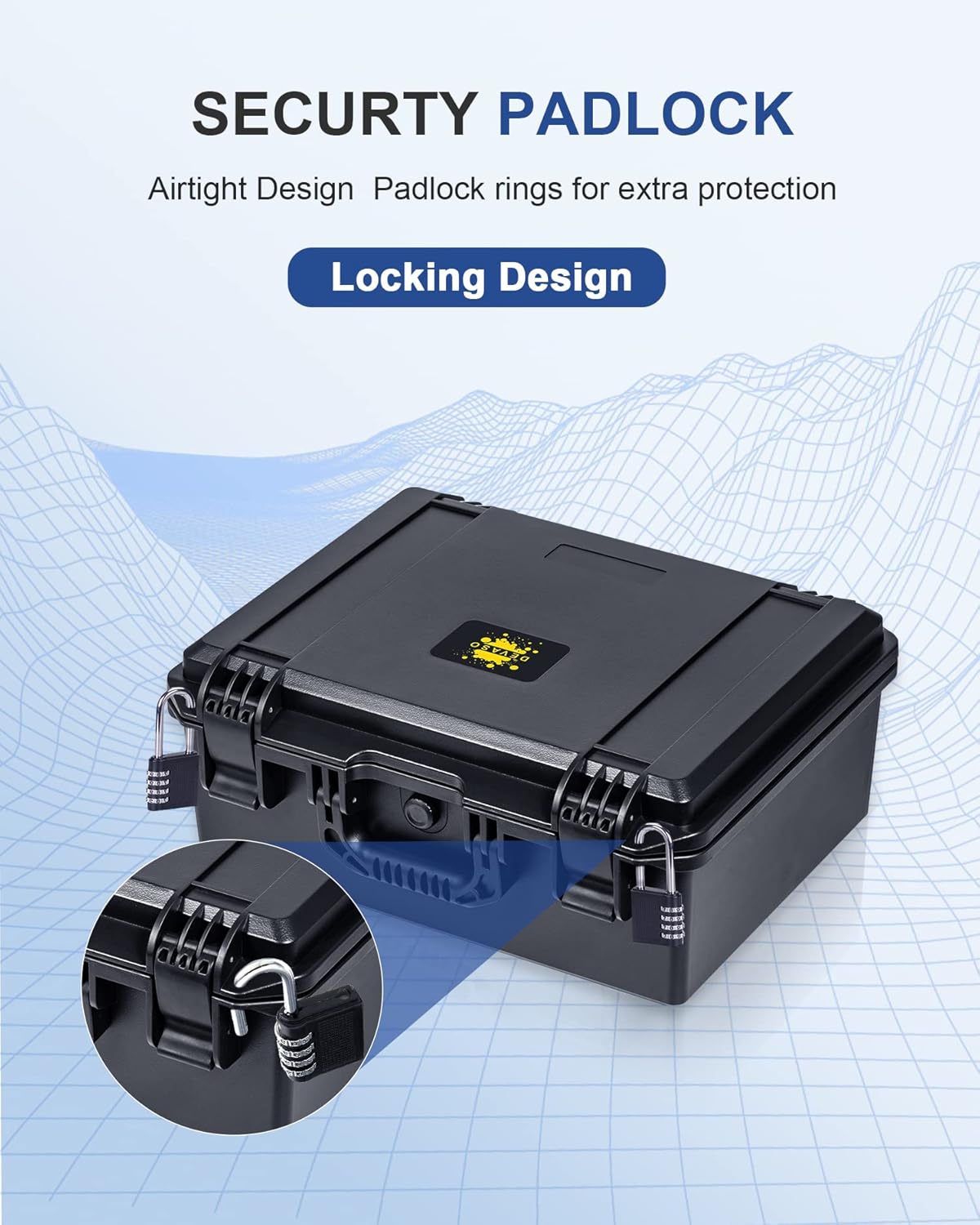 SECURTY PADLOCK

Airtight Design Padlock rings for extra protection

Locking Design

DEVASO