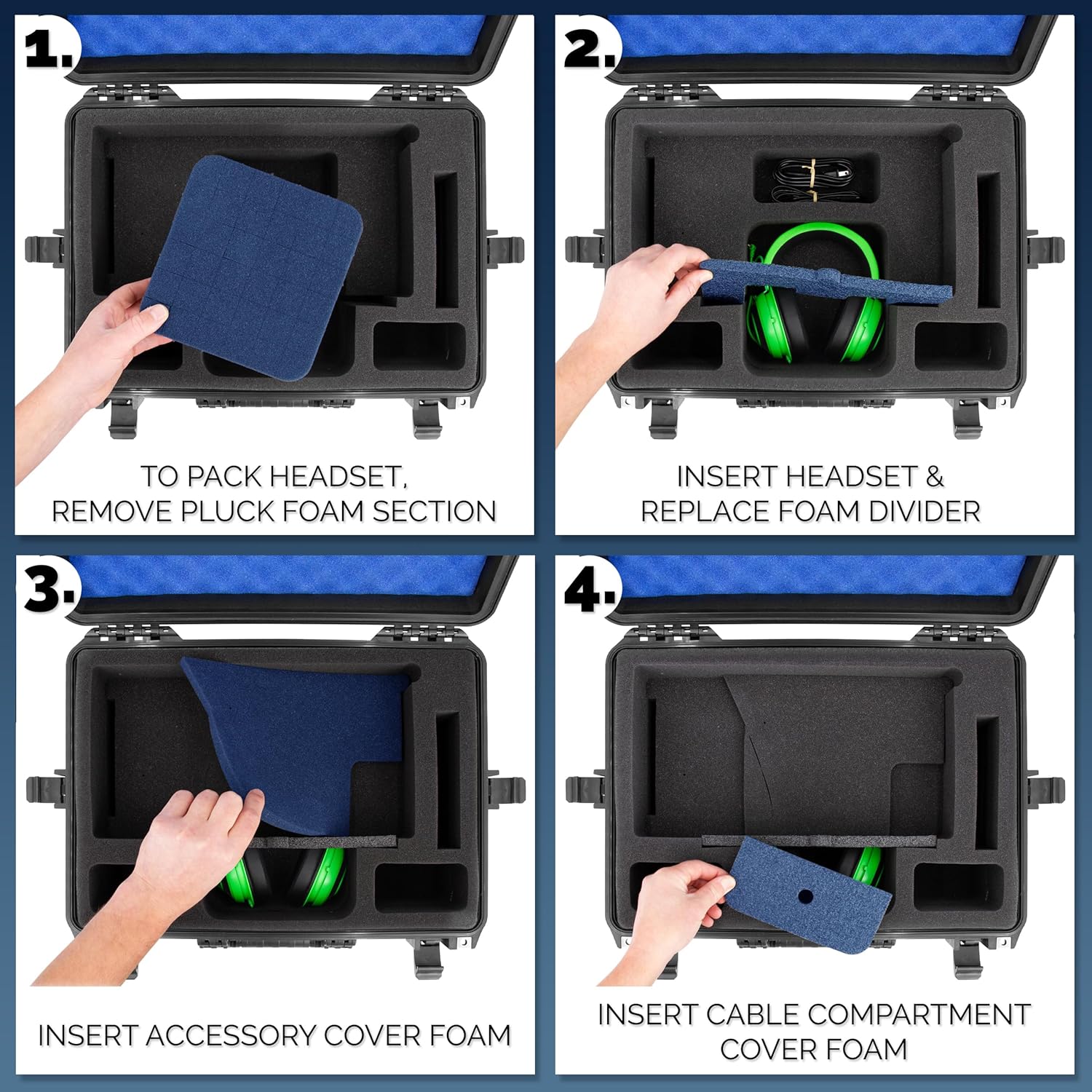 1.

TO PACK HEADSET, REMOVE PLUCK FOAM SECTION

2.

INSERT HEADSET & REPLACE FOAM DIVIDER

3.

INSERT ACCESSORY COVER FOAM

4.

INSERT CABLE COMPARTMENT COVER FOAM