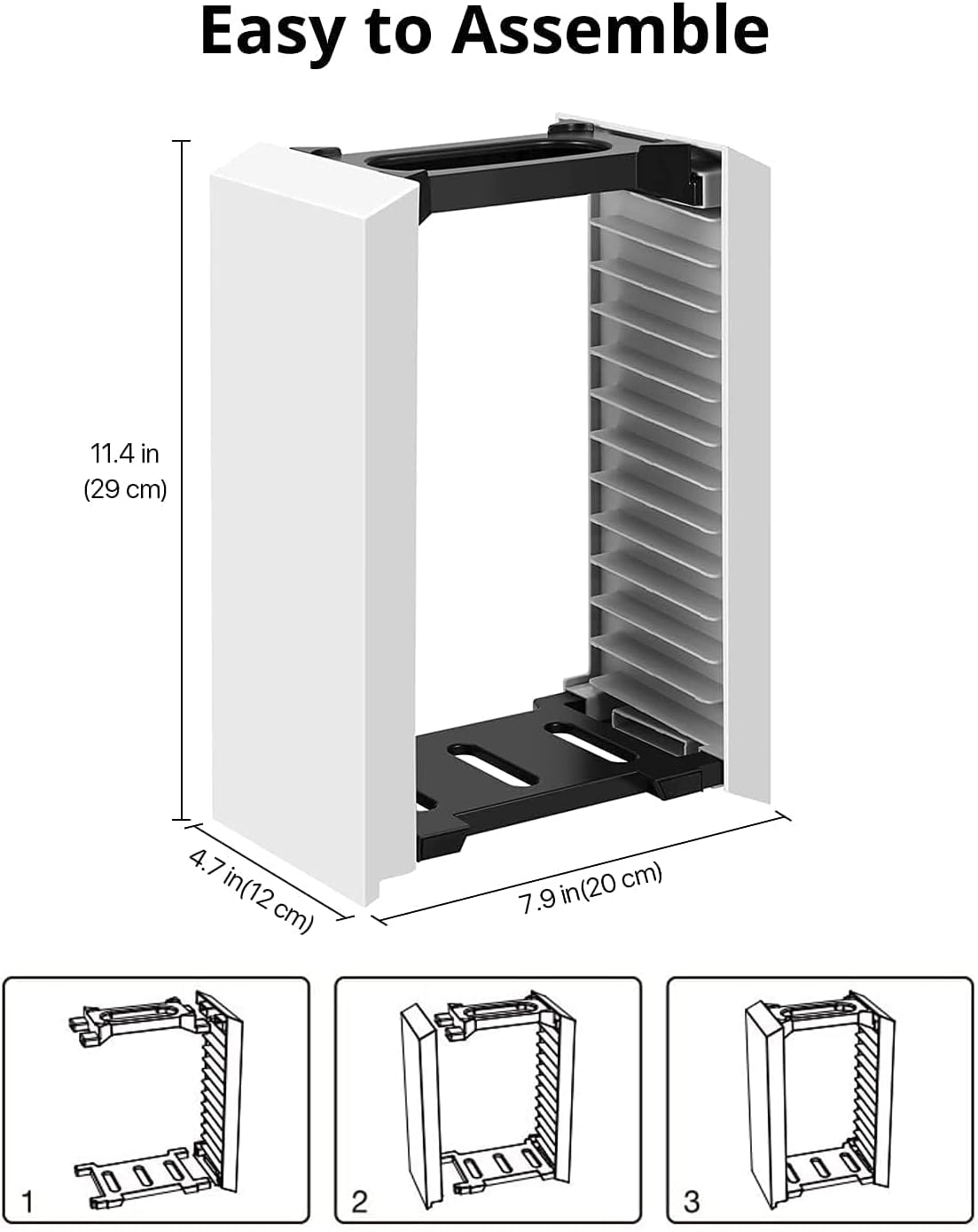 Easy to Assemble

11.4 in
(29 cm)

4.7 in(12 cm)

7.9 in(20 cm)

1

2

3