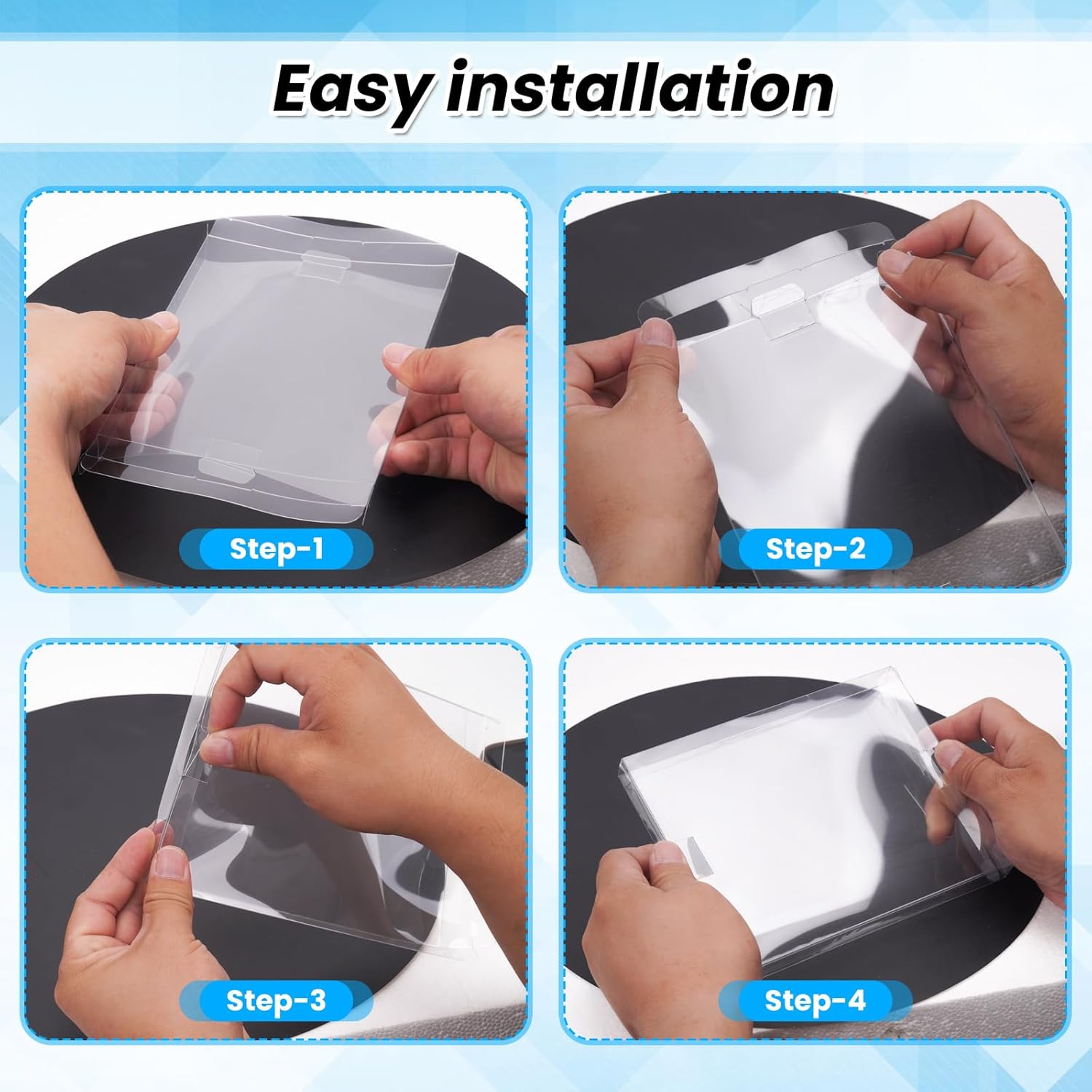 Easy installation

Step-1

Step-2

Step-3

Step-4