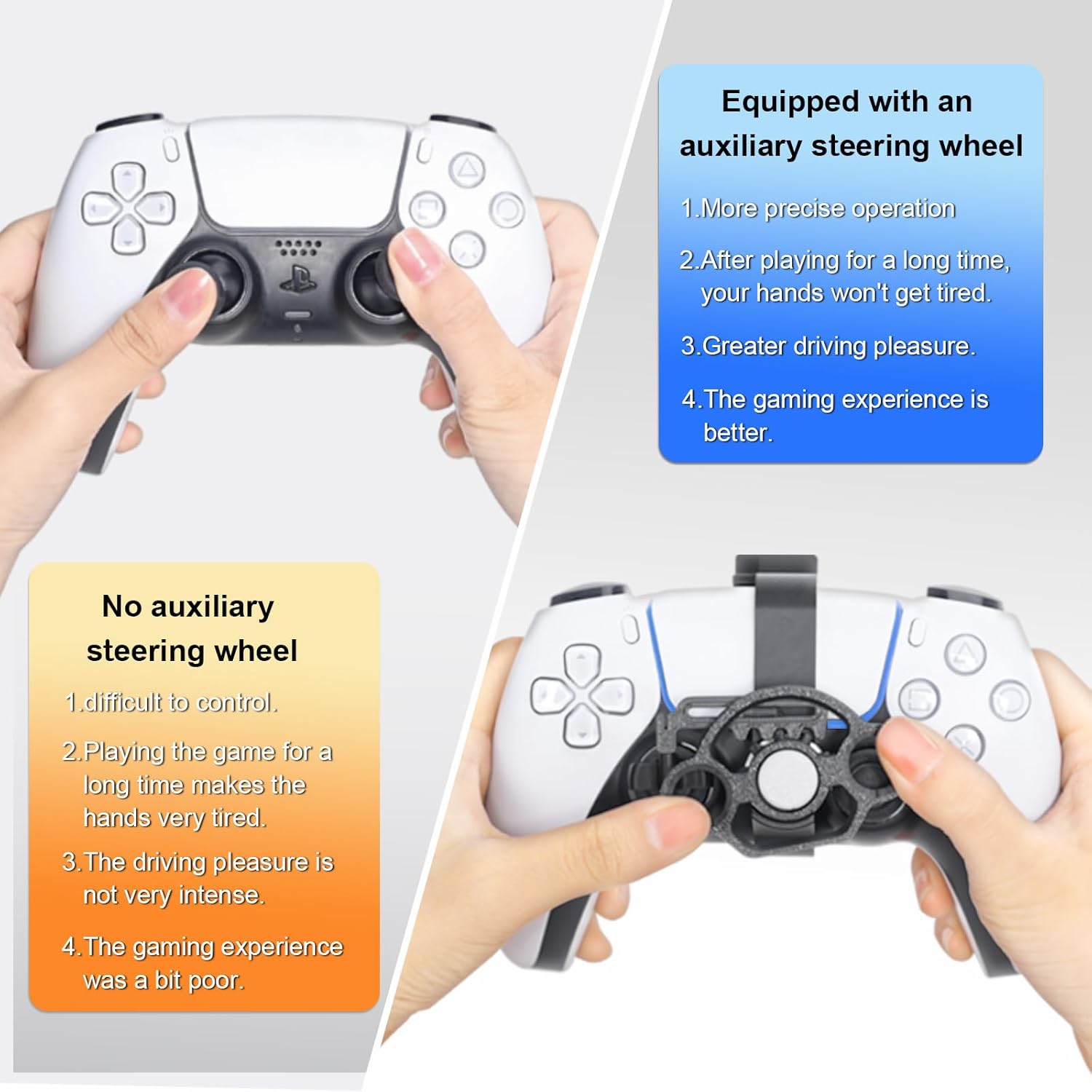 Equipped with an auxiliary steering wheel

1.More precise operation

2.After playing for a long time, your hands won't get tired.

3.Greater driving pleasure.

4.The gaming experience is better.

No auxiliary steering wheel

1.difficult to control.

2.Playing the game for a long time makes the hands very tired.

3.The driving pleasure is not very intense.

4.The gaming experience was a bit poor.