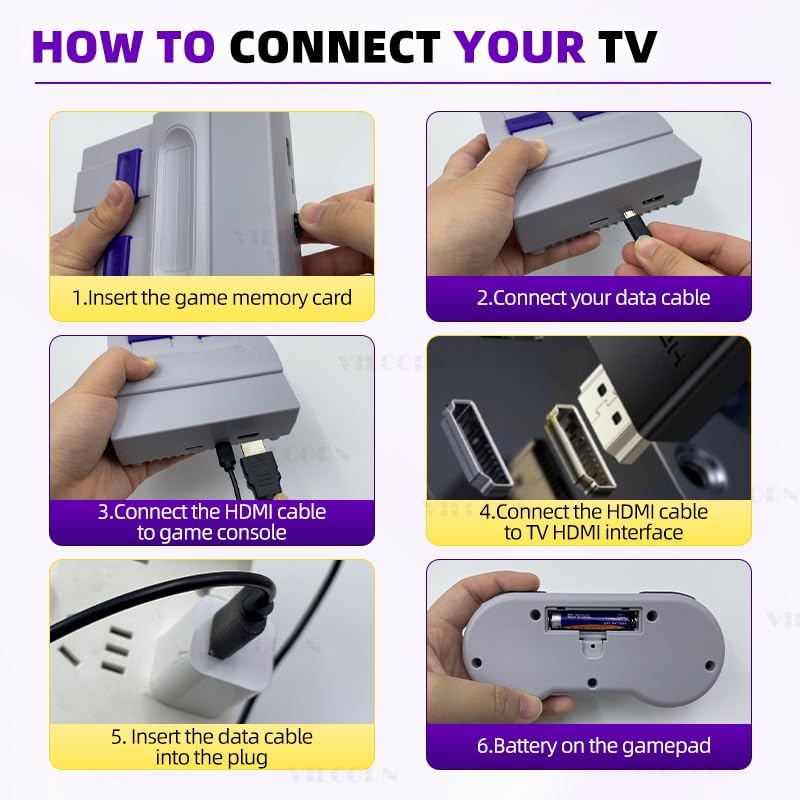 HOW TO CONNECT YOUR TV

1.Insert the game memory card

2.Connect your data cable

3.Connect the HDMI cable to game console

4.Connect the HDMI cable to TV HDMI interface

5. Insert the data cable into the plug

6.Battery on the gamepad