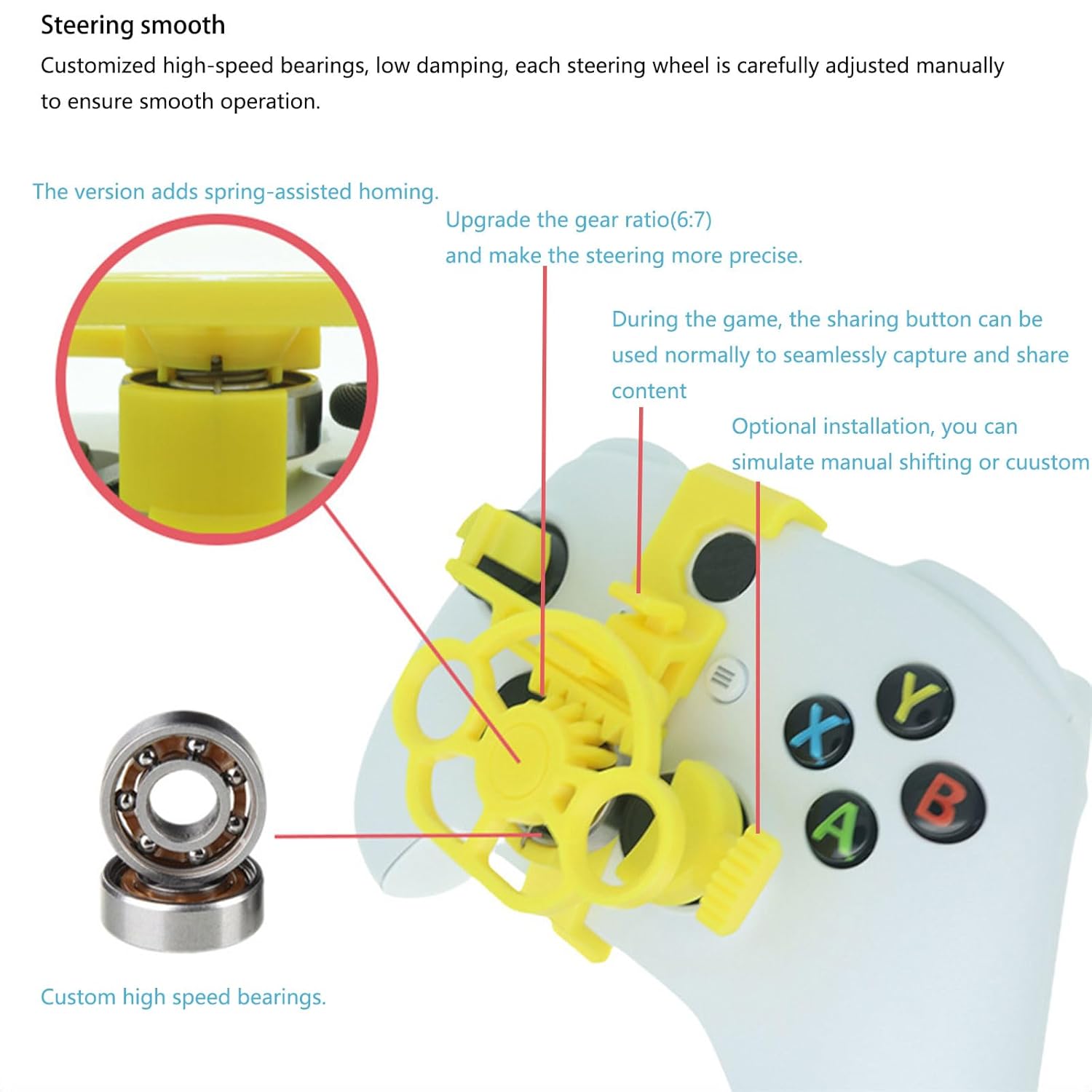 Steering smooth

Customized high-speed bearings, low damping, each steering wheel is carefully adjusted manually to ensure smooth operation.

The version adds spring-assisted homing.

Upgrade the gear ratio(6:7) and make the steering more precise.

During the game, the sharing button can be used normally to seamlessly capture and share content

Optional installation, you can simulate manual shifting or cuustom

Y

X

B

A

Custom high speed bearings.